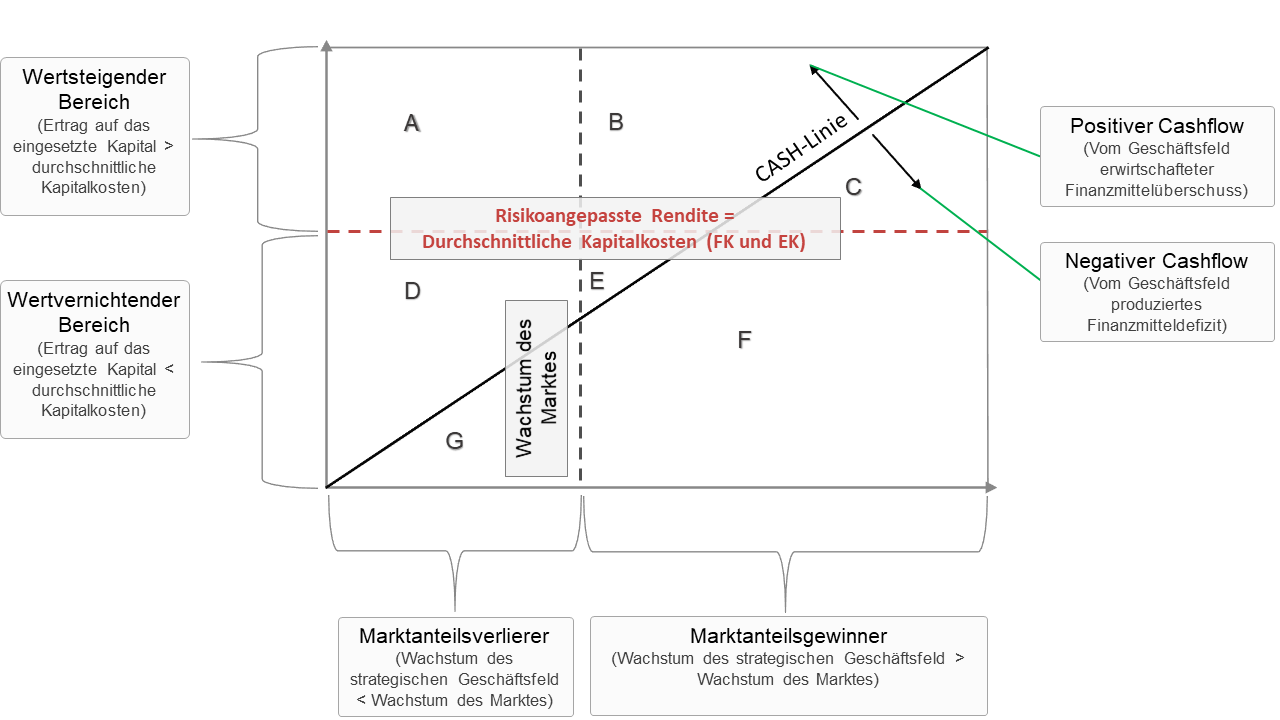 Wertsteigender Bereich
(Ertrag auf das eingesetzte Kapital > durchschnittliche Kapitalkosten)

Wertvernichtender Bereich
(Ertrag auf das eingesetzte Kapital < durchschnittliche Kapitalkosten)

A

B

CASH-Linie

C

Risikoangepasste Rendite = Durchschnittliche Kapitalkosten (FK und EK)

D

E

Wachstum des Marktes

F

G

Positiver Cashflow
(Vom Geschäftsfeld erwirtschafteter Finanzmittelüberschuss)

Negativer Cashflow
(Vom Geschäftsfeld produziertes Finanzmitteldefizit)

Marktanteilsverlierer
(Wachstum des strategischen Geschäftsfeld < Wachstum des Marktes)

Marktanteilsgewinner
(Wachstum des strategischen Geschäftsfeld > Wachstum des Marktes)